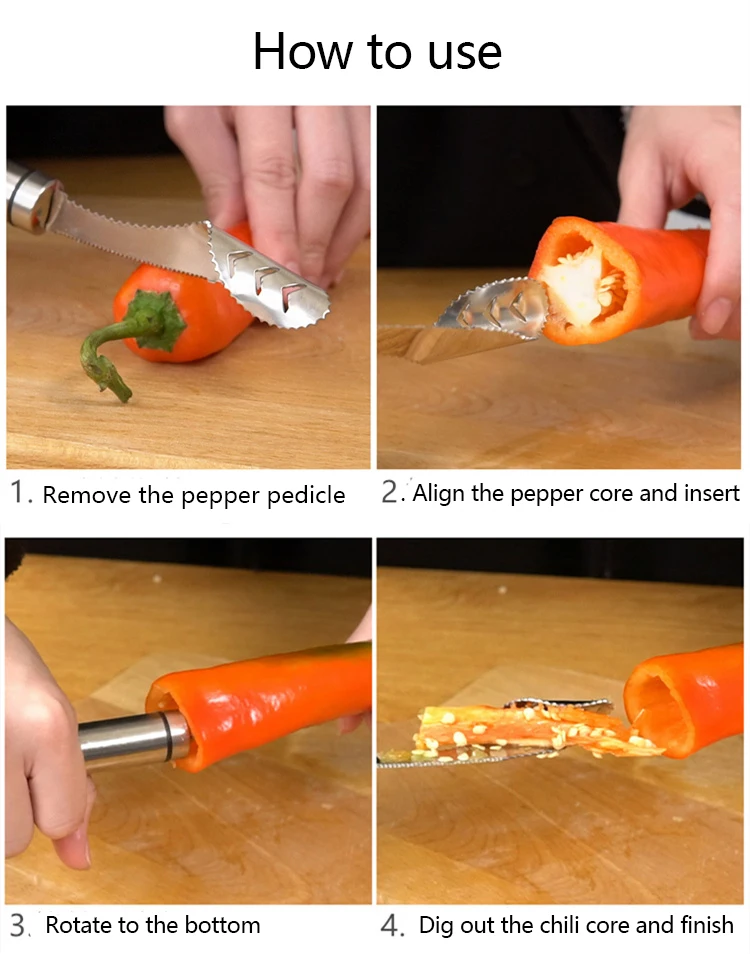 How to use

1. Remove the pepper pedicle

2. Align the pepper core and insert

3. Rotate to the bottom

4. Dig out the chili core and finish