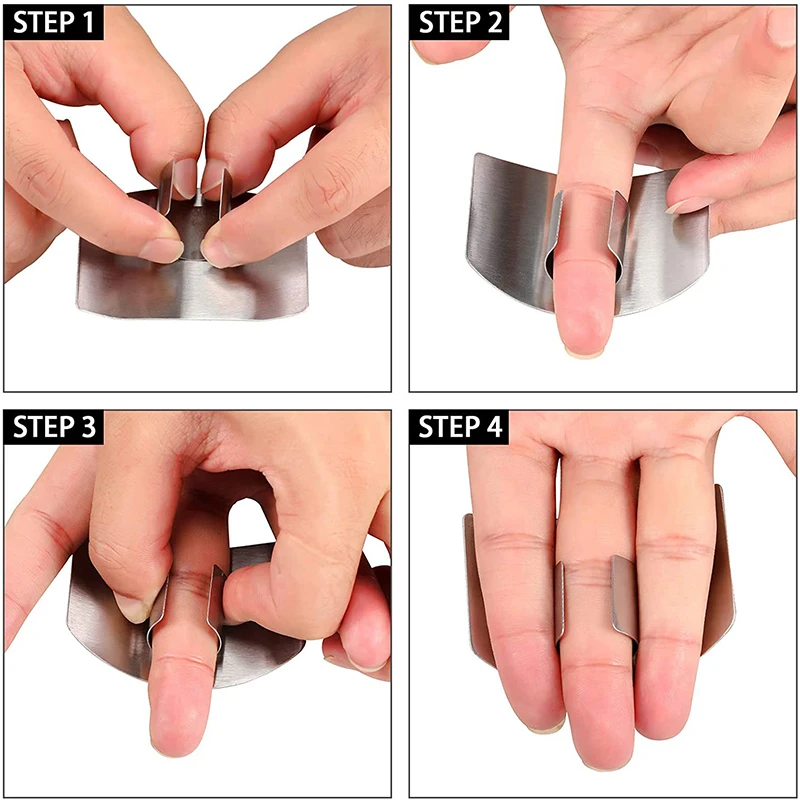 STEP 1

STEP 2

STEP 3

STEP 4