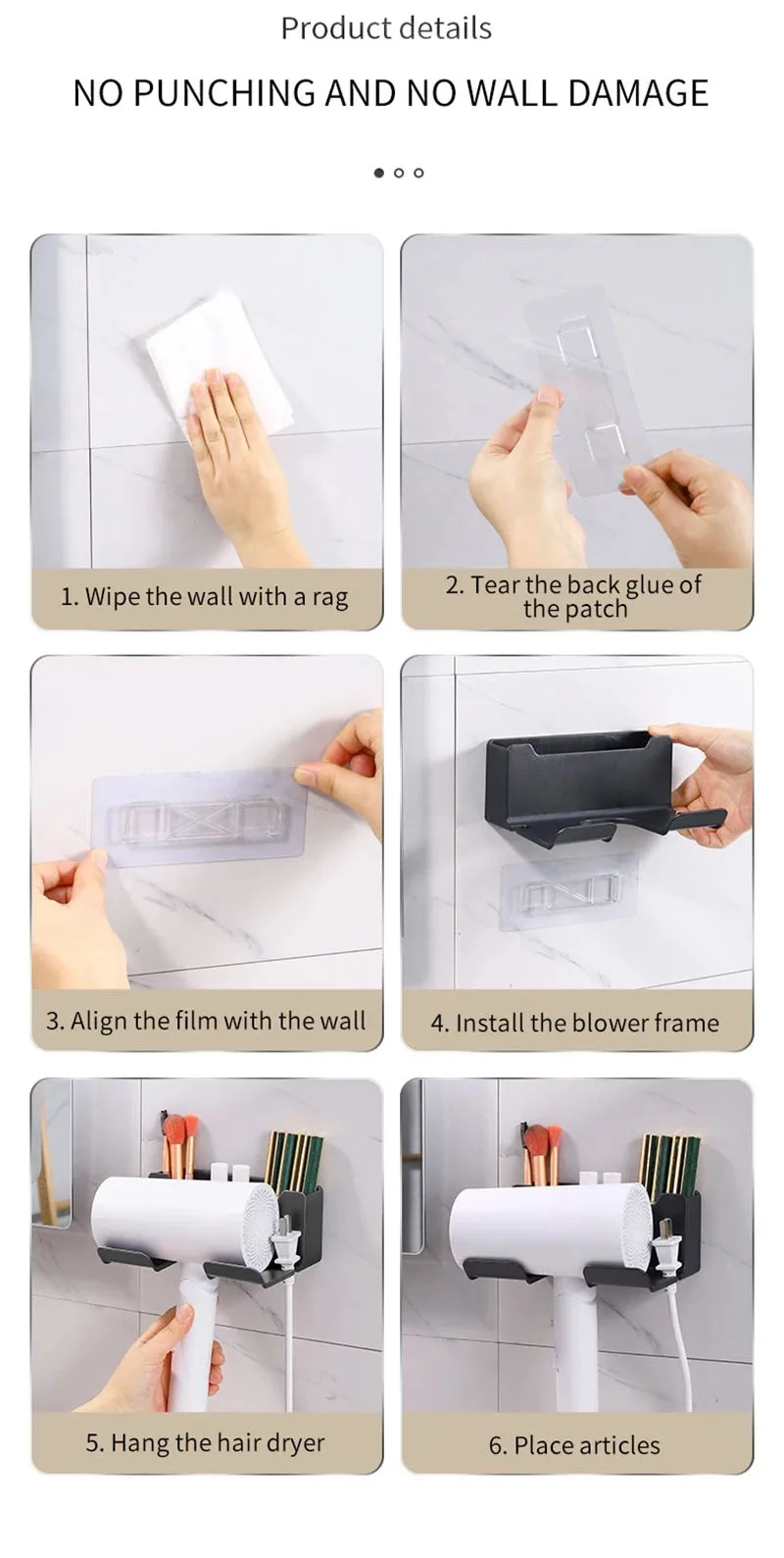 Product details

NO PUNCHING AND NO WALL DAMAGE

1. Wipe the wall with a rag

2. Tear the back glue of the patch

3. Align the film with the wall

4. Install the blower frame

5. Hang the hair dryer

6. Place articles