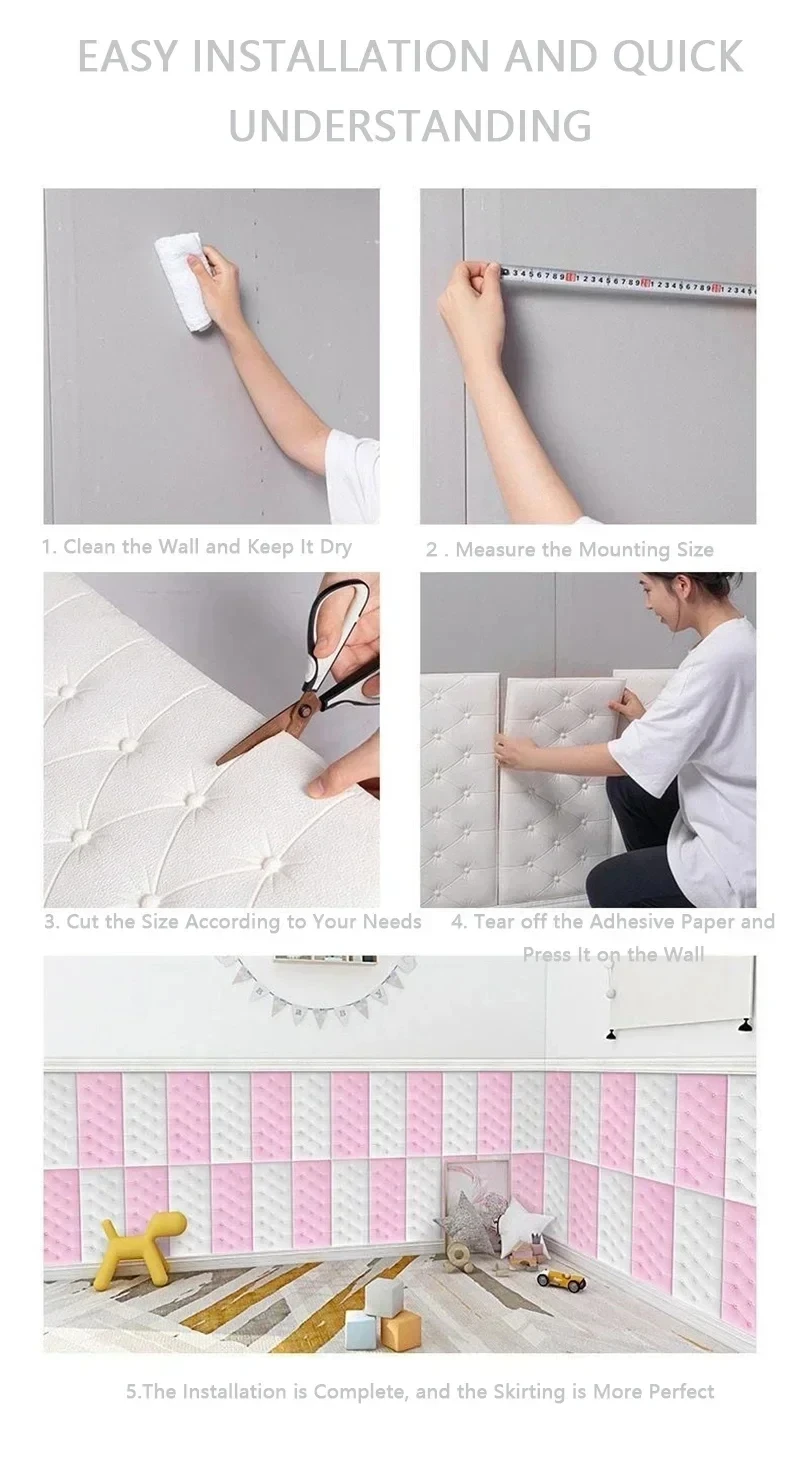 EASY INSTALLATION AND QUICK UNDERSTANDING

1. Clean the Wall and Keep It Dry

2 . Measure the Mounting Size

3. Cut the Size According to Your Needs

4. Tear off the Adhesive Paper and Press It on the Wall

5.The Installation is Complete, and the Skirting is More Perfect