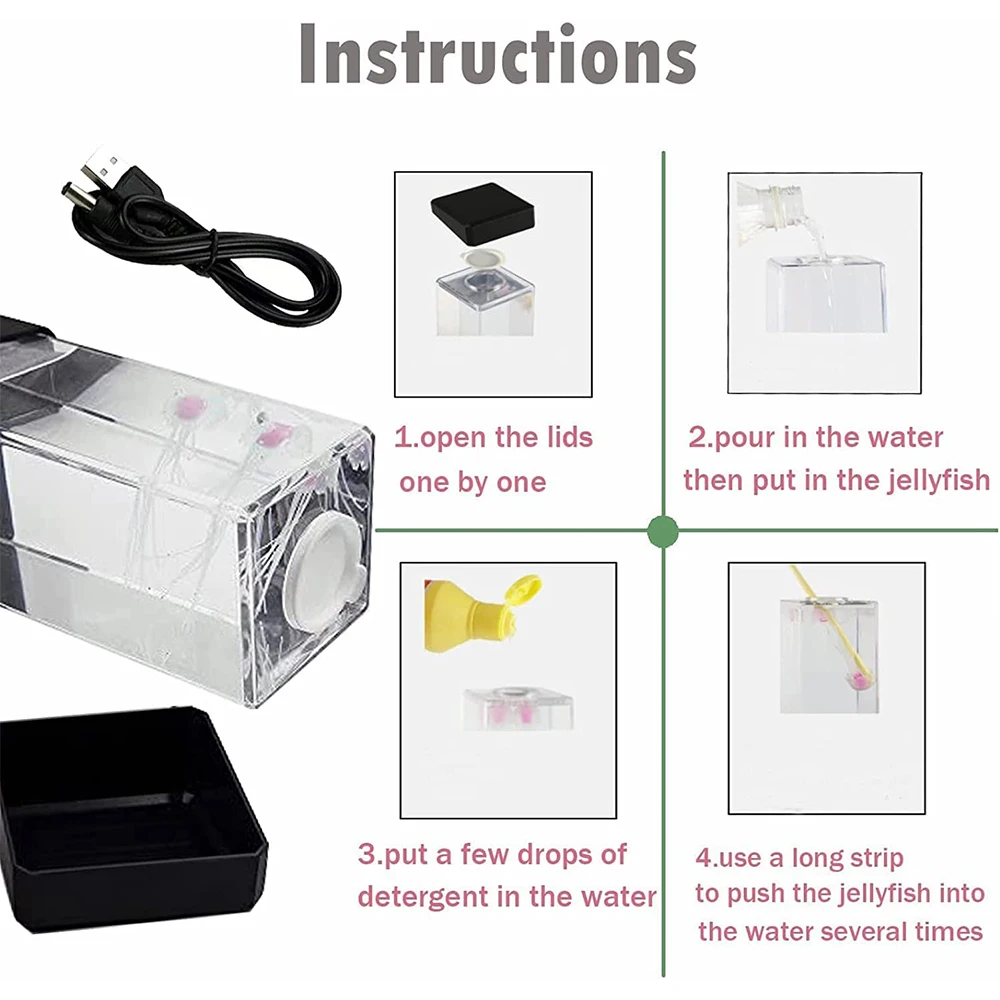 Instructions

1.open the lids one by one

2.pour in the water then put in the jellyfish

3.put a few drops of detergent in the water

4.use a long strip to push the jellyfish into the water several times