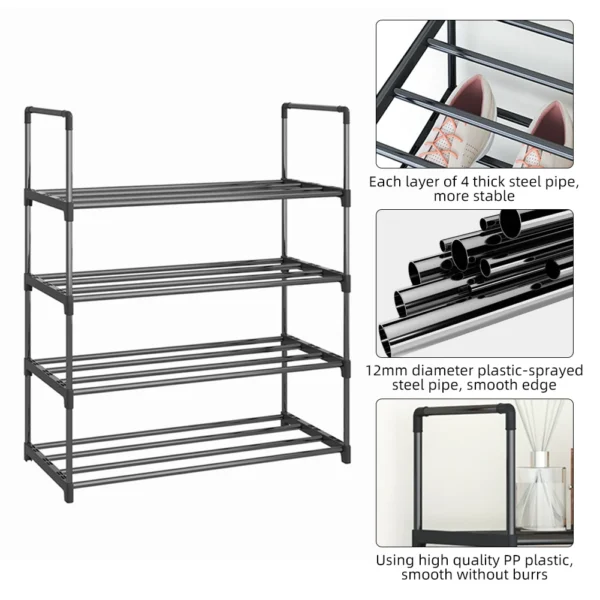 Each layer of 4 thick steel pipe, more stable

12mm diameter plastic-sprayed steel pipe, smooth edge

Using high quality PP plastic, smooth without burrs