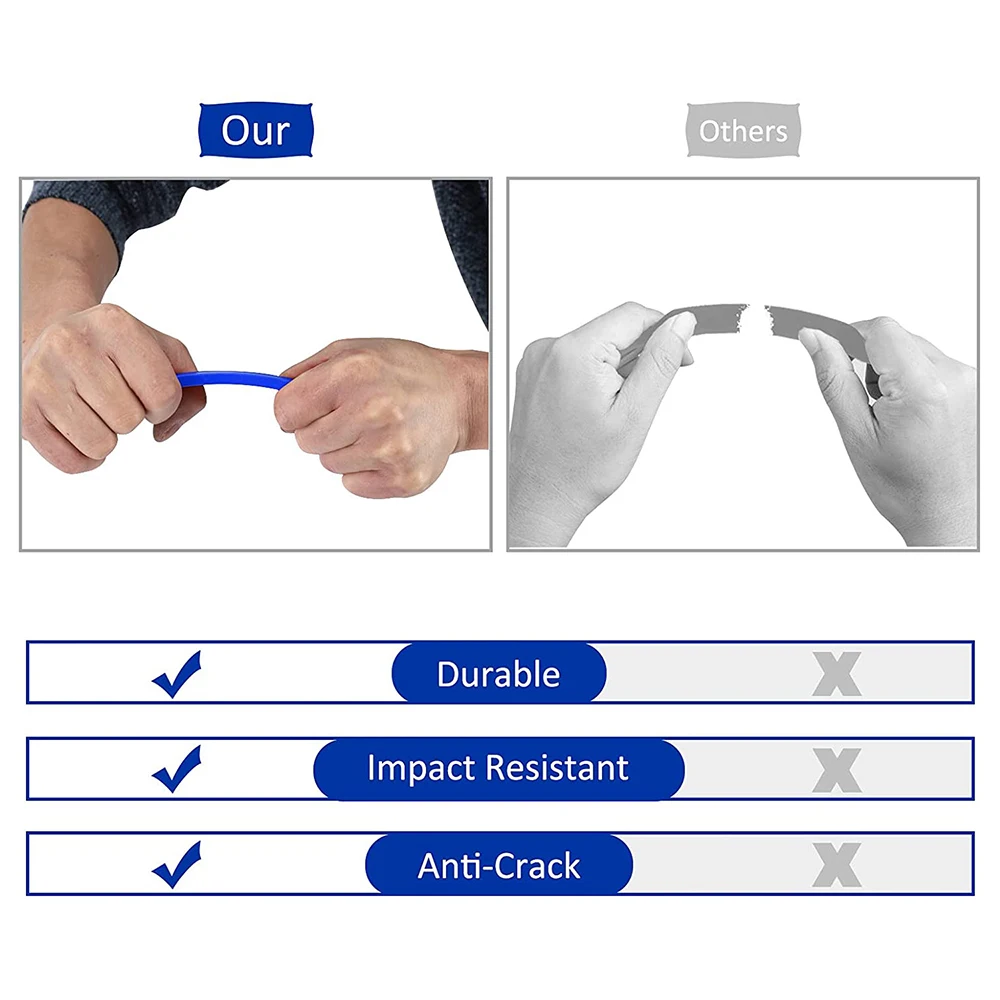 Our

Others

✓ Durable X

✓ Impact Resistant X

✓ Anti-Crack X