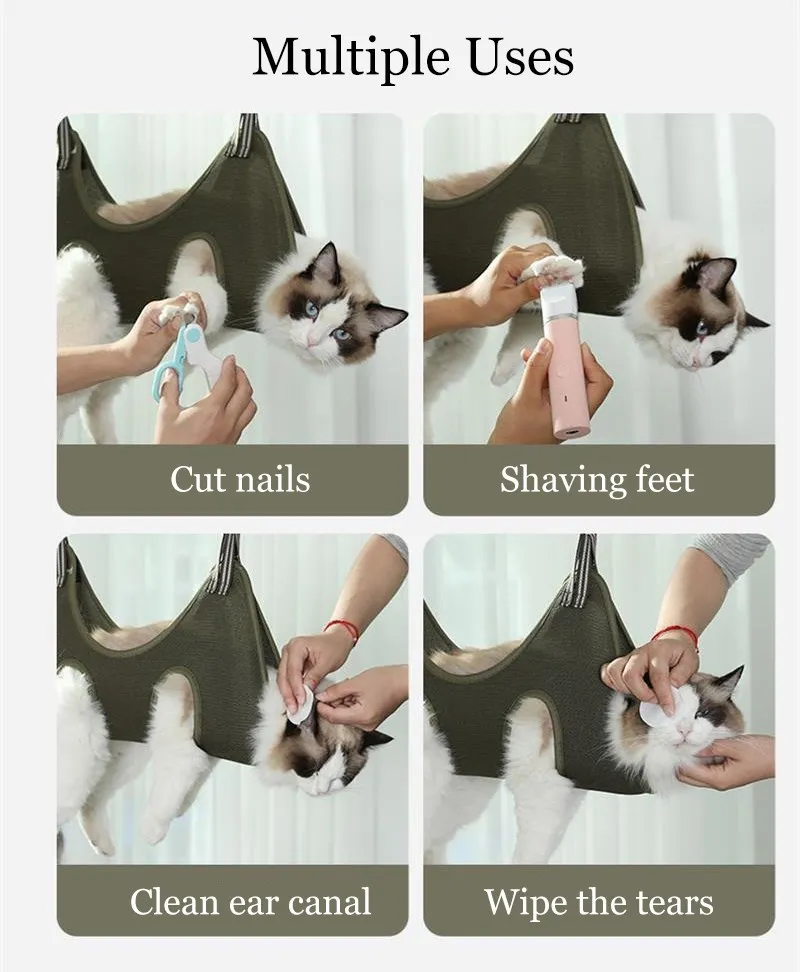 Multiple Uses

Cut nails

Shaving feet

Clean ear canal

Wipe the tears