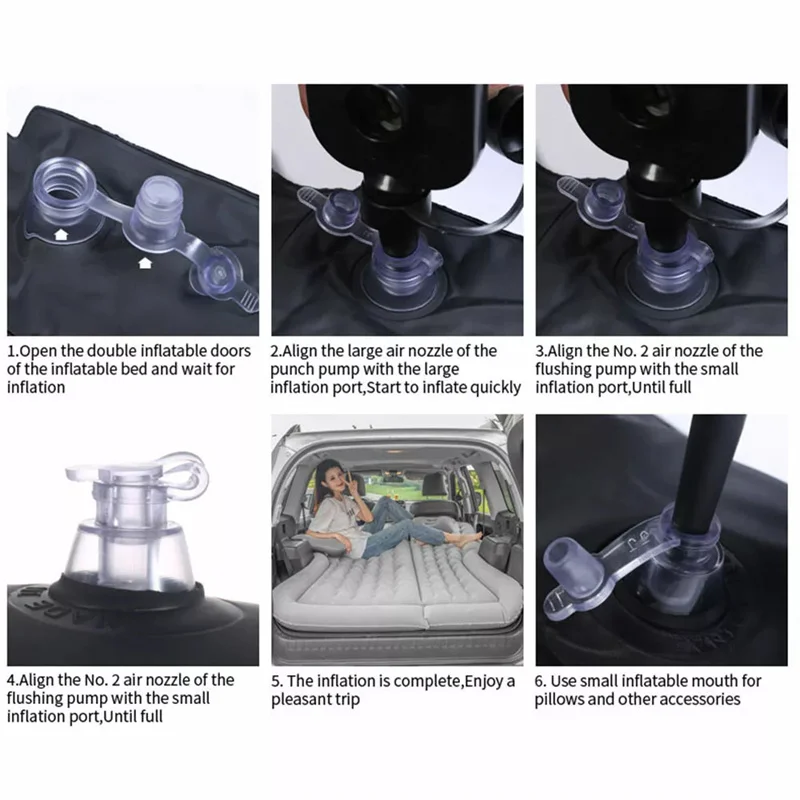 1.Open the double inflatable doors of the inflatable bed and wait for inflation

2.Align the large air nozzle of the punch pump with the large inflation port,Start to inflate quickly

3.Align the No. 2 air nozzle of the flushing pump with the small inflation port,Until full

4.Align the No. 2 air nozzle of the flushing pump with the small inflation port,Until full

5. The inflation is complete,Enjoy a pleasant trip

6. Use small inflatable mouth for pillows and other accessories