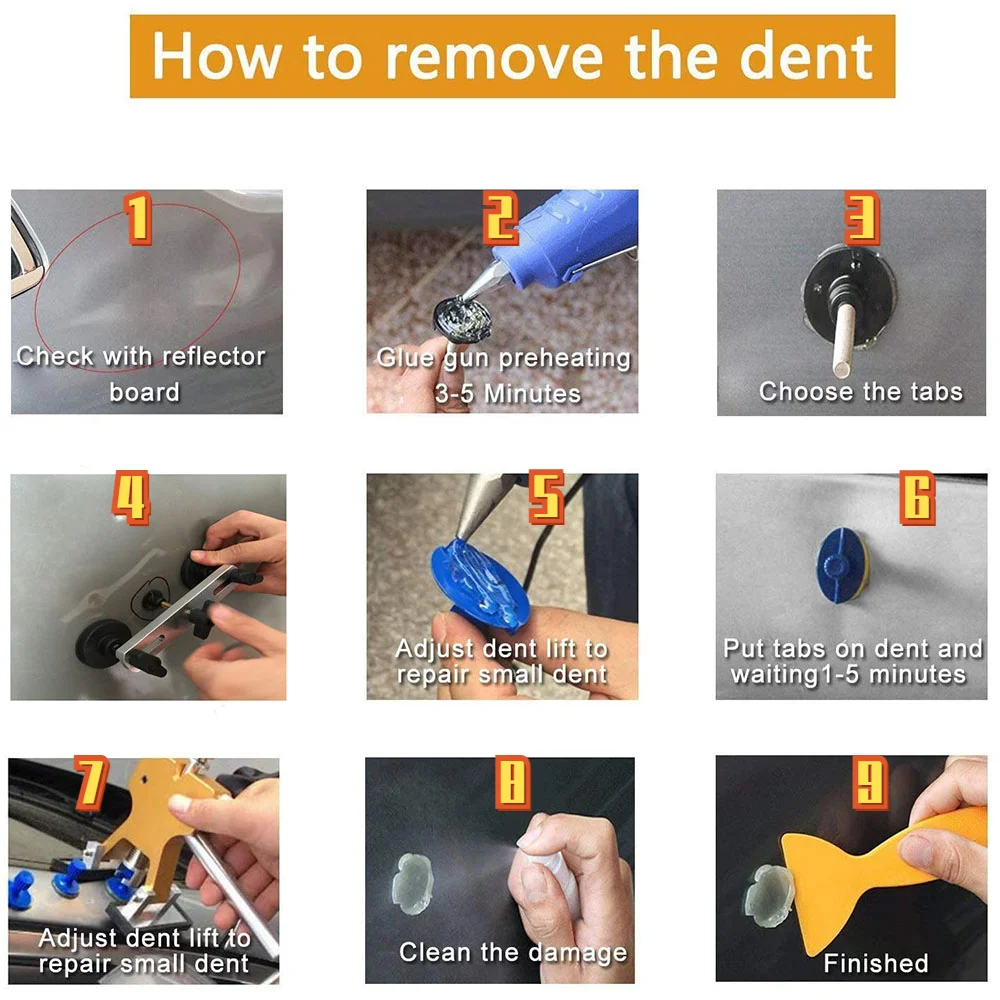 How to remove the dent

1
Check with reflector board

2
Glue gun preheating 3-5 Minutes

3
Choose the tabs

4

5
Adjust dent lift to repair small dent

6
Put tabs on dent and waiting1-5 minutes

7
Adjust dent lift to repair small dent

8
Clean the damage

9
Finished